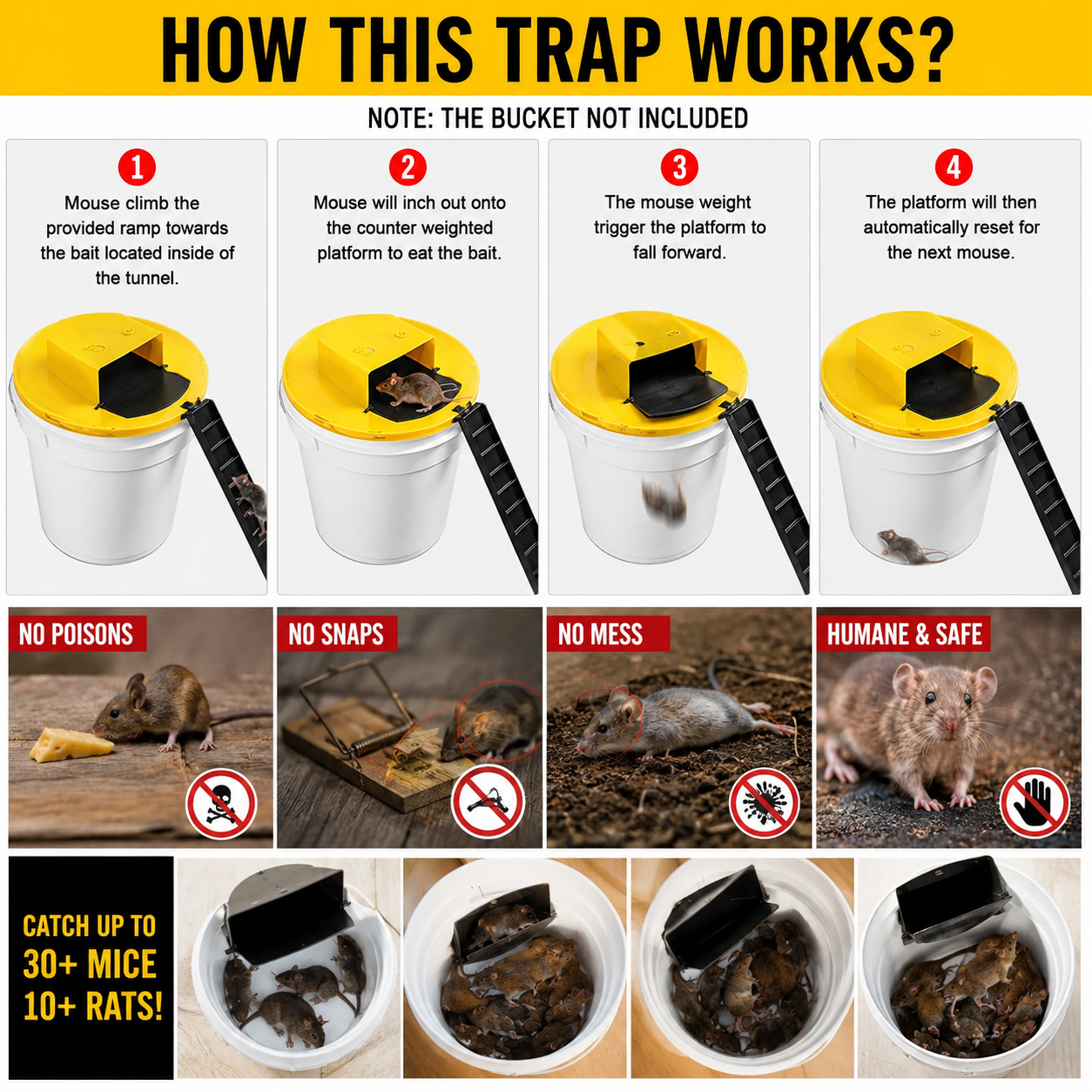 HOW THIS TRAP WORKS?

NOTE: THE BUCKET NOT INCLUDED

1
Mouse climb the provided ramp towards the bait located inside of the tunnel.

2
Mouse will inch out onto the counter weighted platform to eat the bait.

3
The mouse weight trigger the platform to fall forward.

4
The platform will then automatically reset for the next mouse.

NO POISONS

NO SNAPS

NO MESS

HUMANE & SAFE

CATCH UP TO
30+ MICE
10+ RATS!